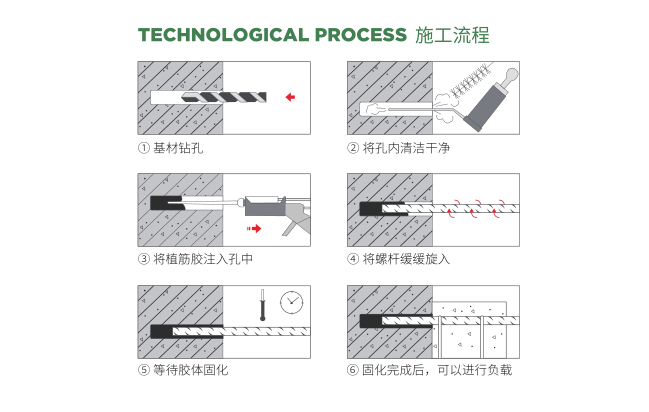 TECHNOLOGICAL PROCESS 施工流程

① 基材钻孔

② 将孔内清洁干净

③ 将植筋胶注入孔中

④ 将螺杆缓缓旋入

⑤ 等待胶体固化

⑥ 固化完成后，可以进行负载