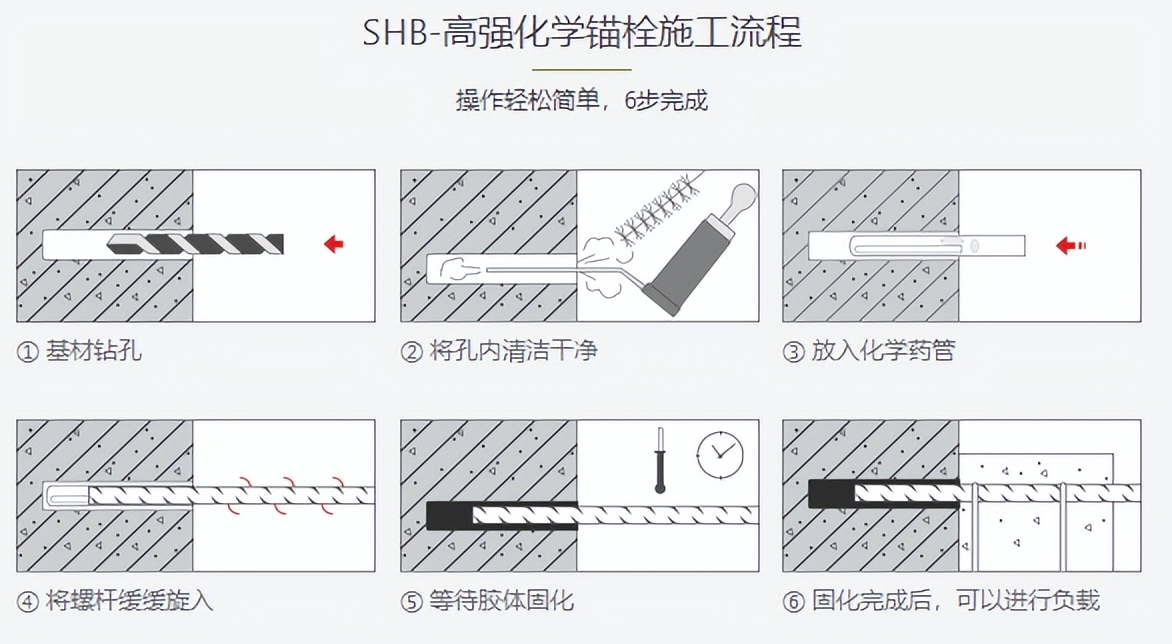 SHB-高强化学锚栓施工流程

操作轻松简单，6步完成

① 基材钻孔

② 将孔内清洁干净

③ 放入化学药管

④ 将螺杆缓缓旋入

⑤ 等待胶体固化

⑥ 固化完成后，可以进行负载